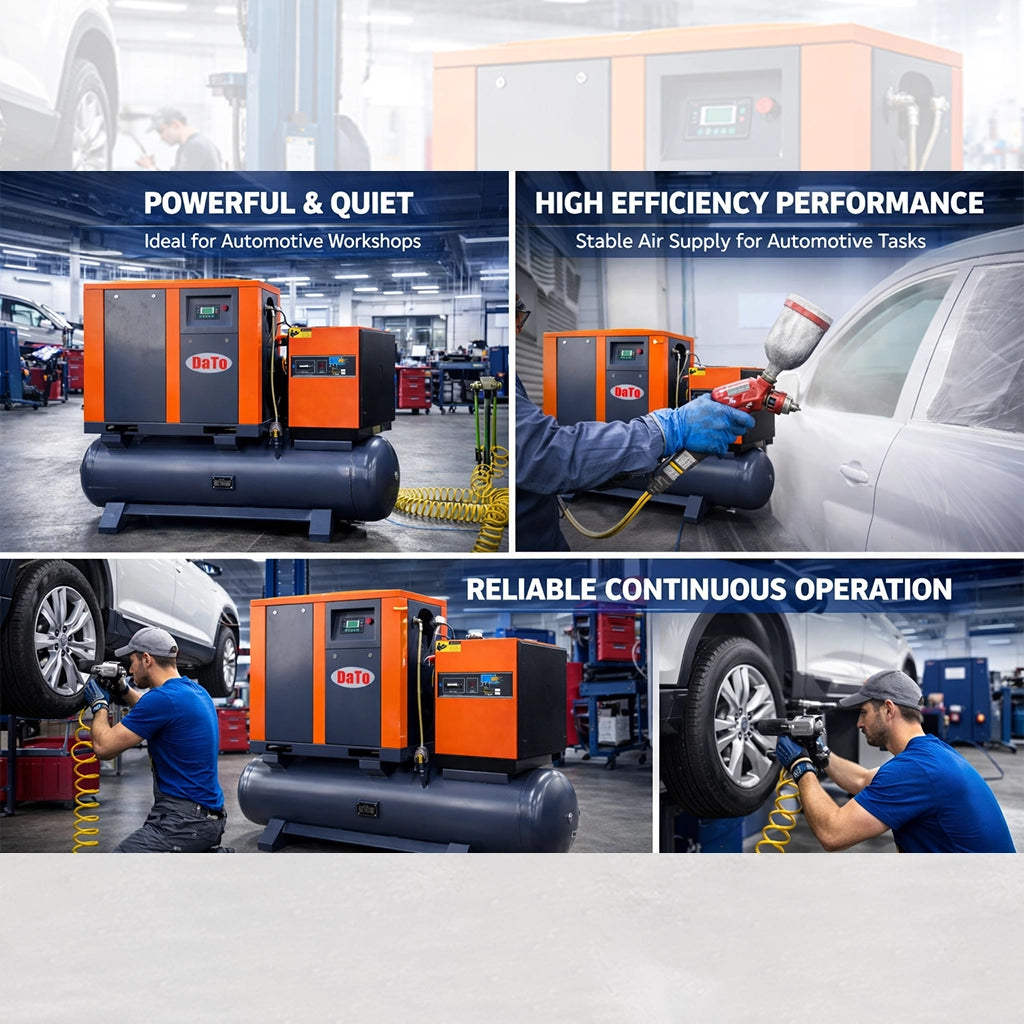 POWERFUL & QUIET
Ideal for Automotive Workshops

DaTo

HIGH EFFICIENCY PERFORMANCE
Stable Air Supply for Automotive Tasks

DaTo

RELIABLE CONTINUOUS OPERATION

DaTo